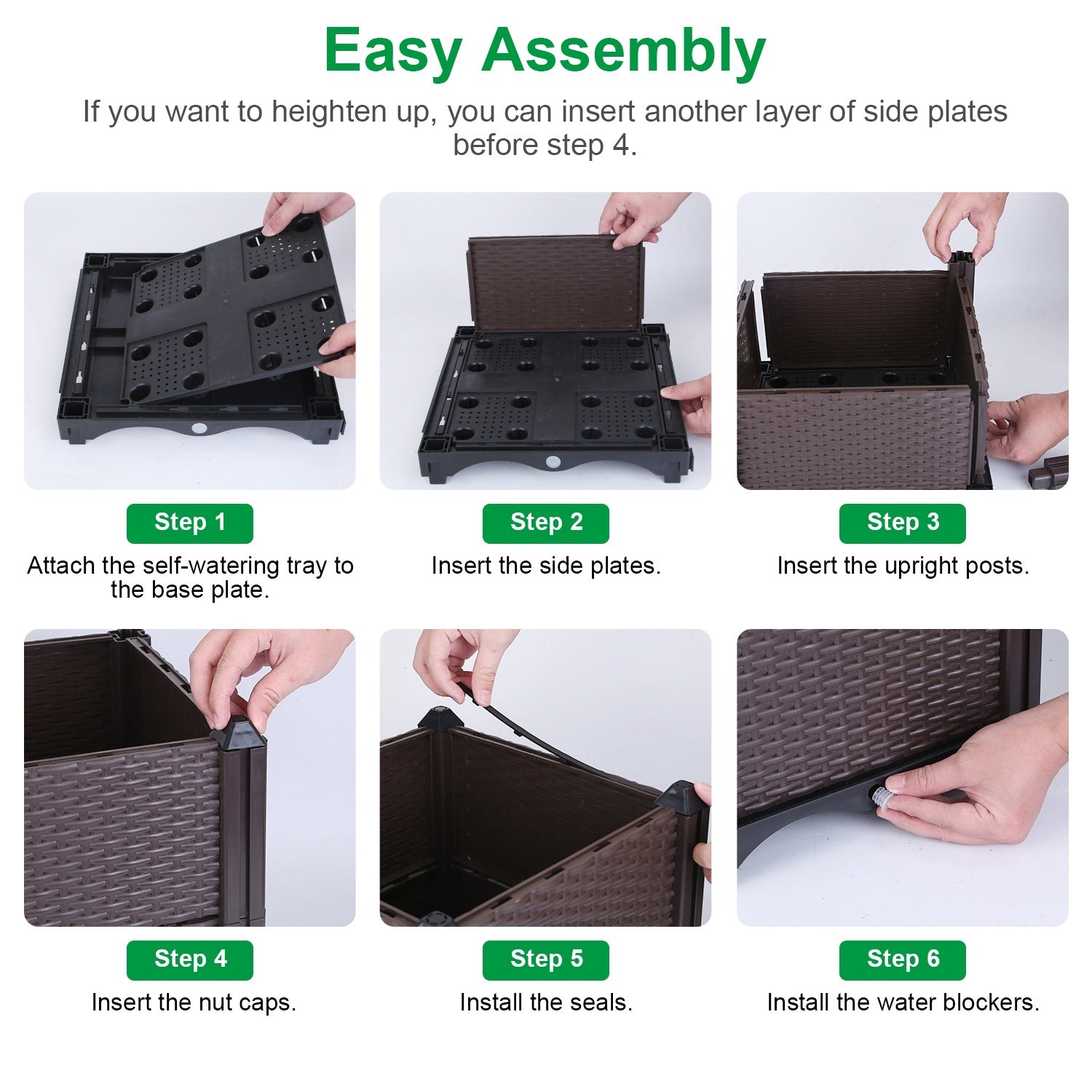 Easy Assembly

If you want to heighten up, you can insert another layer of side plates before step 4.

Step 1

Attach the self-watering tray to the base plate.

Step 2

Insert the side plates.

Step 3

Insert the upright posts.

Step 4

Insert the nut caps.

Step 5

Install the seals.

Step 6

Install the water blockers.