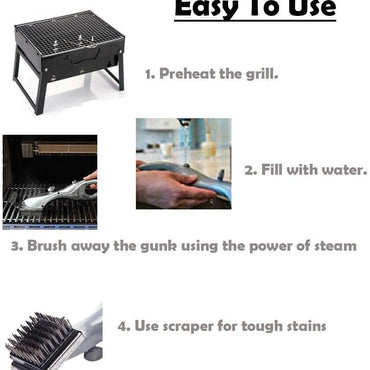 Easy To Use

1. Preheat the grill.

2. Fill with water.

3. Brush away the gunk using the power of steam

4. Use scraper for tough stains