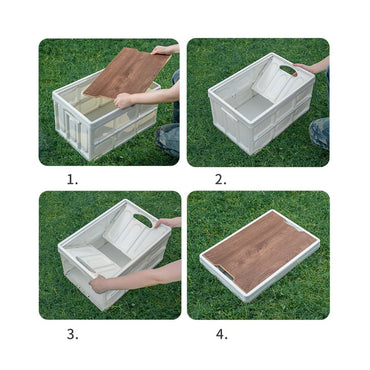 1.

2.

3.

4.